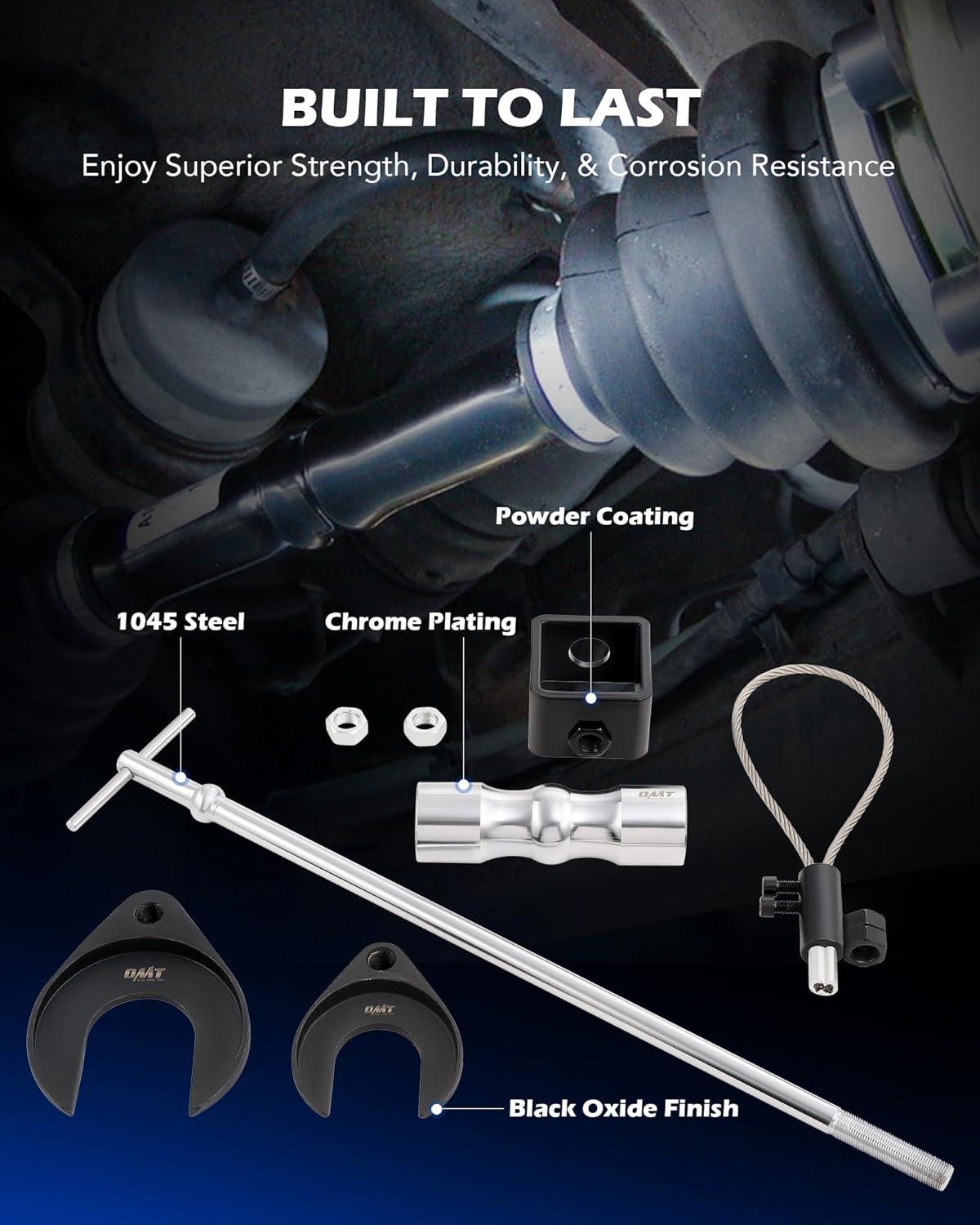 BUILT TO LAST

Enjoy Superior Strength, Durability, & Corrosion Resistance

Powder Coating

1045 Steel

Chrome Plating

OMT

OMT

OMT

Black Oxide Finish