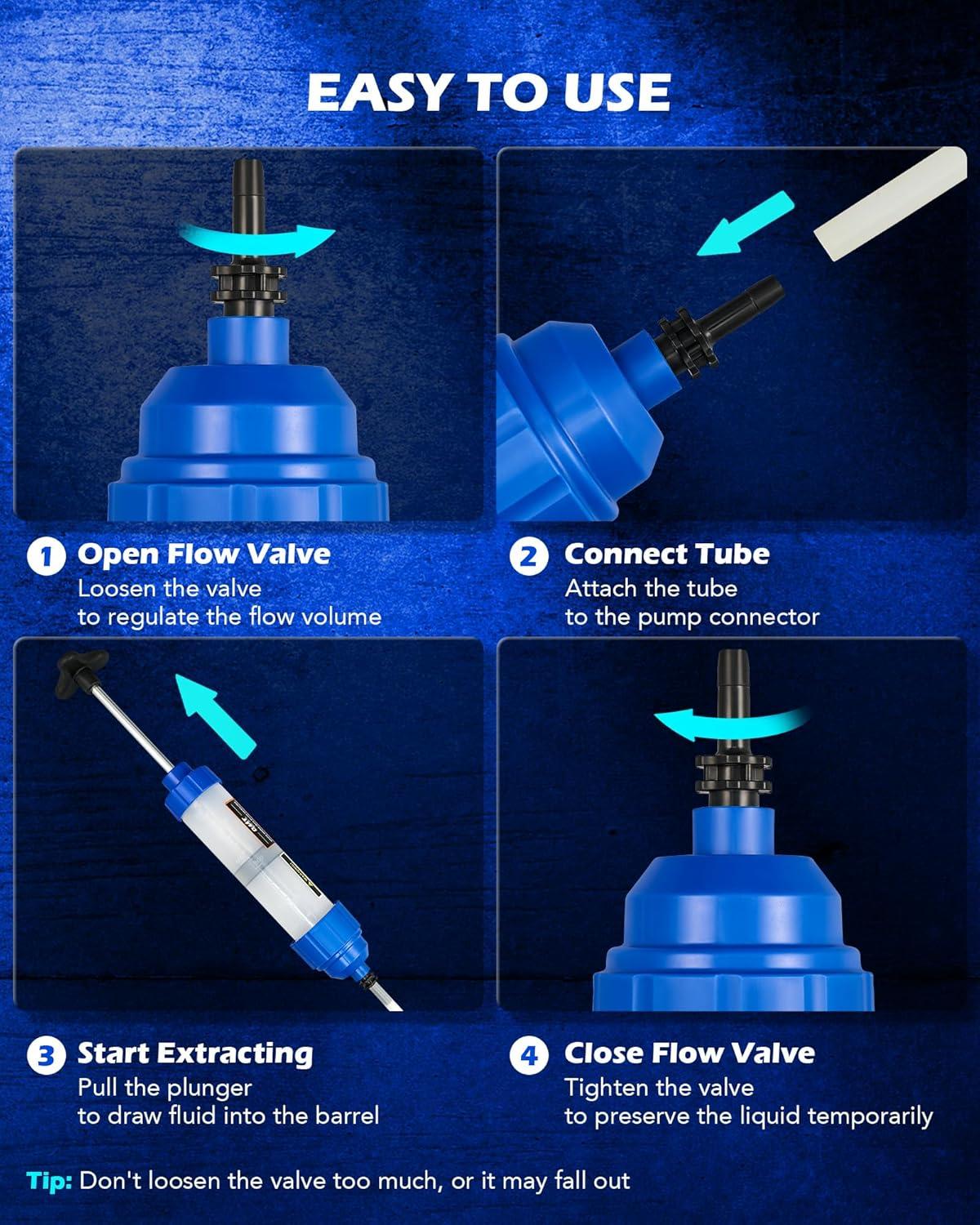 EASY TO USE

1 Open Flow Valve
Loosen the valve to regulate the flow volume

2 Connect Tube
Attach the tube to the pump connector

3 Start Extracting
Pull the plunger to draw fluid into the barrel

4 Close Flow Valve
Tighten the valve to preserve the liquid temporarily

Tip: Don't loosen the valve too much, or it may fall out