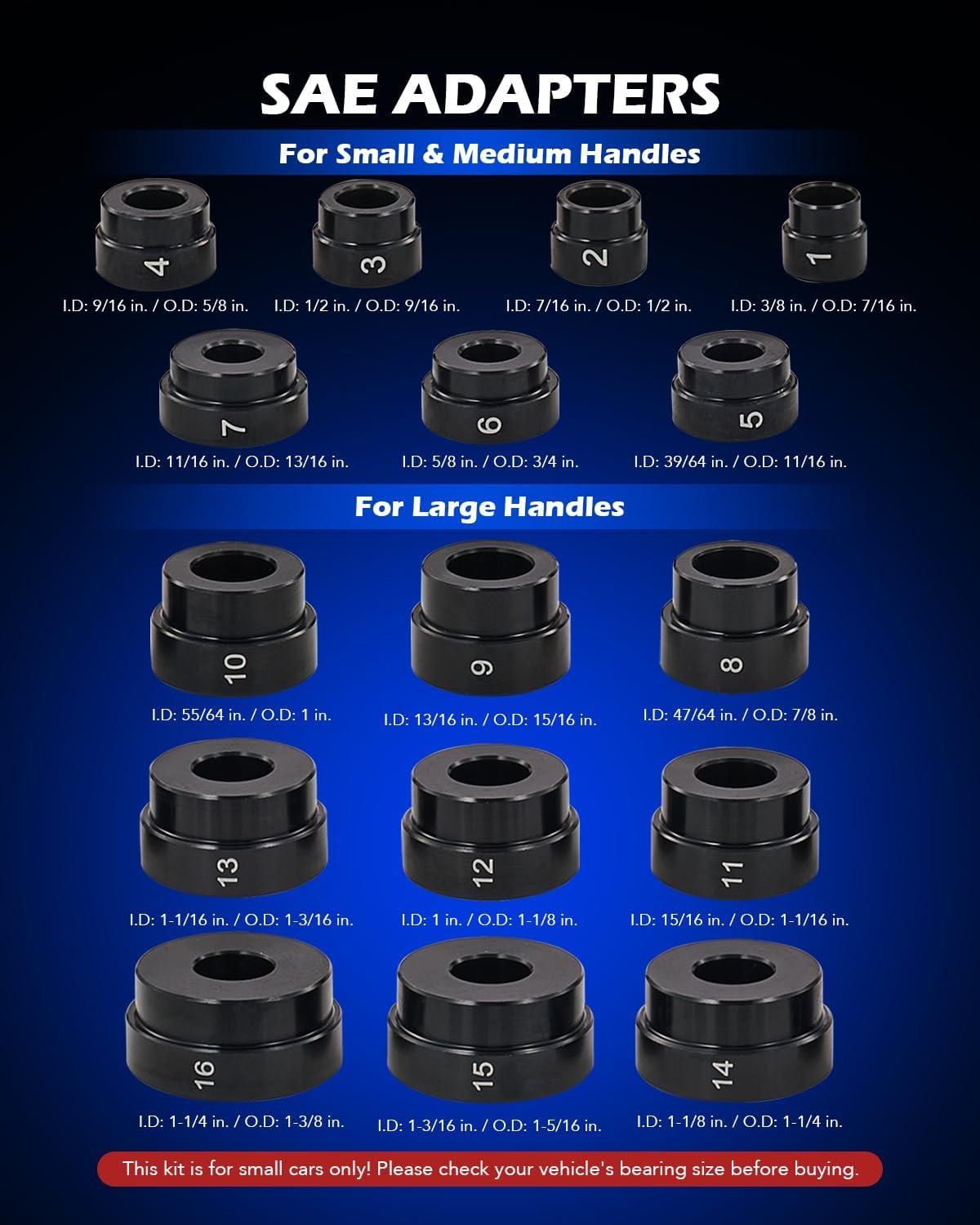 SAE ADAPTERS

For Small & Medium Handles

4
I.D: 9/16 in. / O.D: 5/8 in.

3
I.D: 1/2 in. / O.D: 9/16 in.

2
I.D: 7/16 in. / O.D: 1/2 in.

1
I.D: 3/8 in. / O.D: 7/16 in.

7
I.D: 11/16 in. / O.D: 13/16 in.

6
I.D: 5/8 in. / O.D: 3/4 in.

5
I.D: 39/64 in. / O.D: 11/16 in.

For Large Handles

10
I.D: 55/64 in. / O.D: 1 in.

9
I.D: 13/16 in. / O.D: 15/16 in.

8
I.D: 47/64 in. / O.D: 7/8 in.

13
I.D: 1-1/16 in. / O.D: 1-3/16 in.

12
I.D: 1 in. / O.D: 1-1/8 in.

11
I.D: 15/16 in. / O.D: 1-1/16 in.

16
I.D: 1-1/4 in. / O.D: 1-3/8 in.

15
I.D: 1-3/16 in. / O.D: 1-5/16 in.

14
I.D: 1-1/8 in. / O.D: 1-1/4 in.

This kit is for small cars only! Please check your vehicle's bearing size before buying.