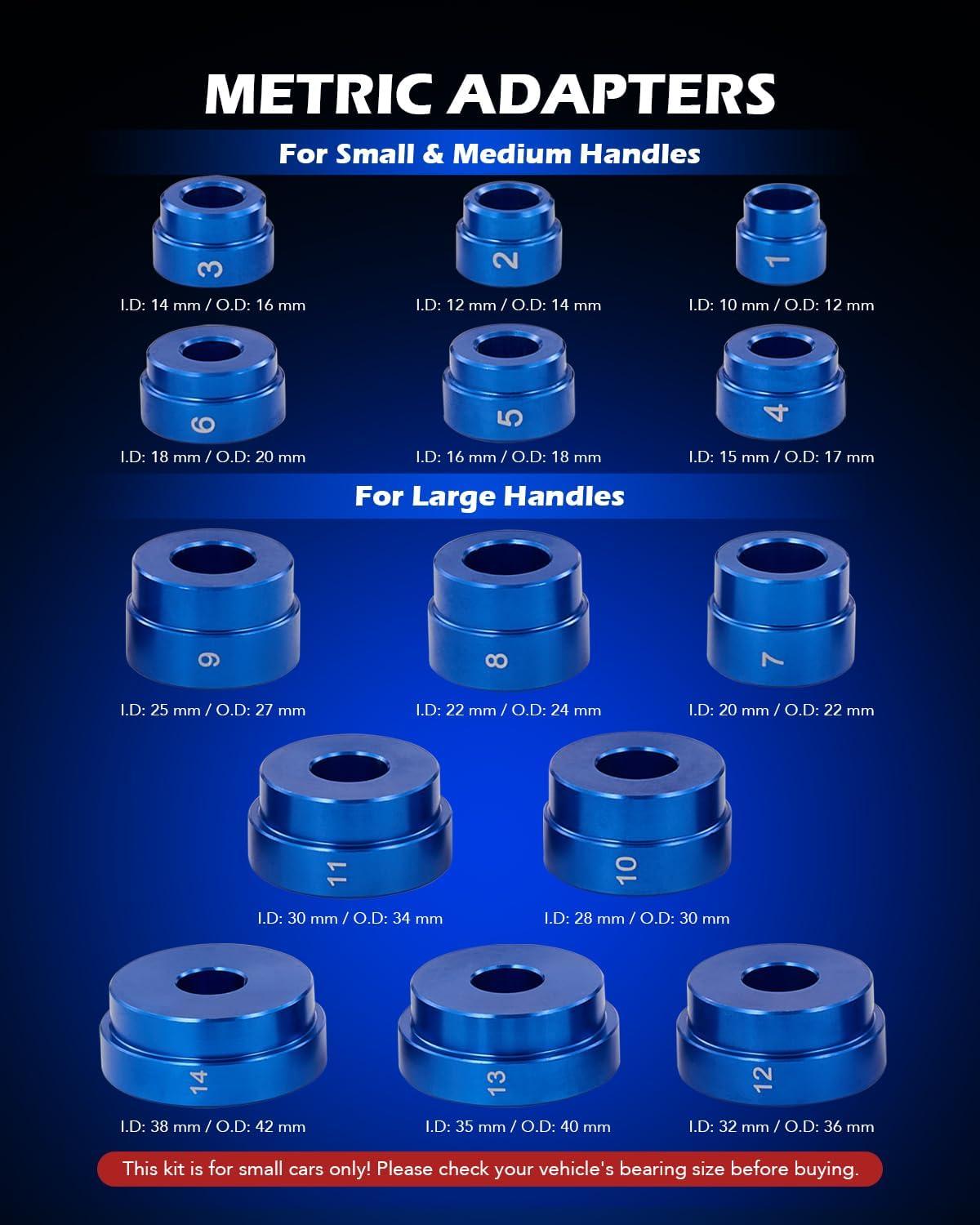 METRIC ADAPTERS

For Small & Medium Handles

3
I.D: 14 mm / O.D: 16 mm

2
I.D: 12 mm / O.D: 14 mm

1
I.D: 10 mm / O.D: 12 mm

6
I.D: 18 mm / O.D: 20 mm

5
I.D: 16 mm / O.D: 18 mm

4
I.D: 15 mm / O.D: 17 mm

For Large Handles

9
I.D: 25 mm / O.D: 27 mm

8
I.D: 22 mm / O.D: 24 mm

7
I.D: 20 mm / O.D: 22 mm

11
I.D: 30 mm / O.D: 34 mm

10
I.D: 28 mm / O.D: 30 mm

14
I.D: 38 mm / O.D: 42 mm

13
I.D: 35 mm / O.D: 40 mm

12
I.D: 32 mm / O.D: 36 mm

This kit is for small cars only! Please check your vehicle's bearing size before buying.