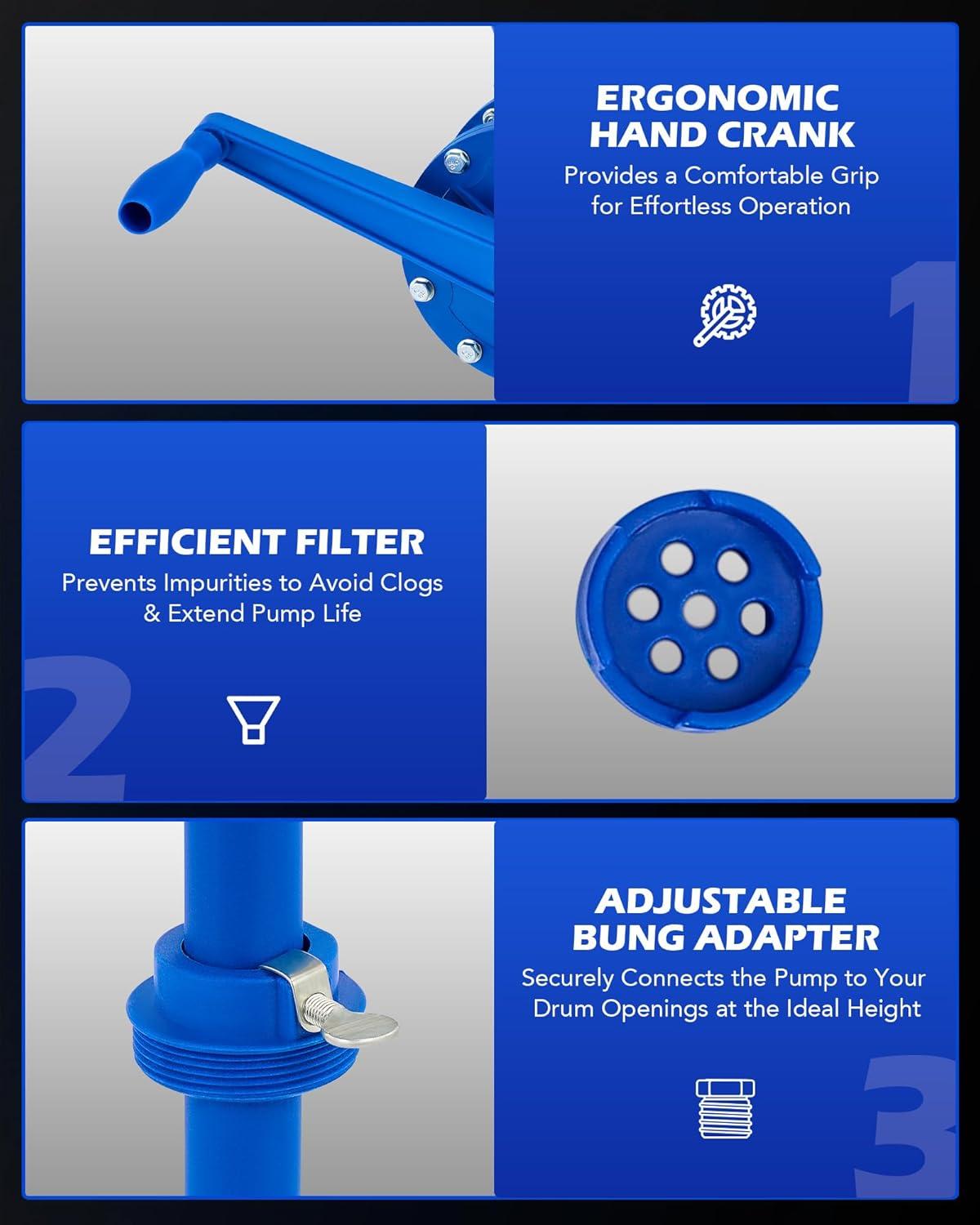 ERGONOMIC HAND CRANK

Provides a Comfortable Grip for Effortless Operation

1

EFFICIENT FILTER

Prevents Impurities to Avoid Clogs & Extend Pump Life

2

ADJUSTABLE BUNG ADAPTER

Securely Connects the Pump to Your Drum Openings at the Ideal Height

3