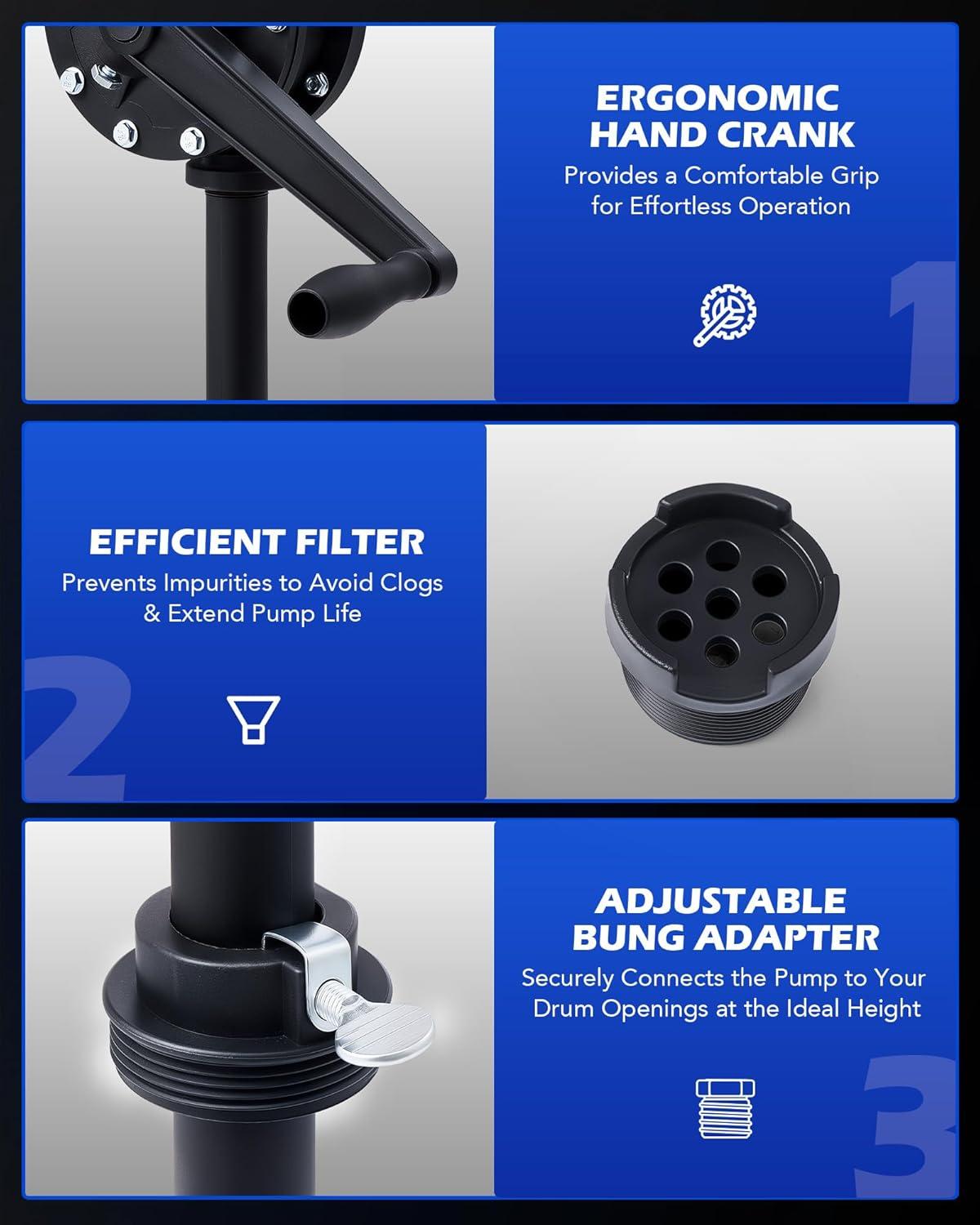 ERGONOMIC HAND CRANK

Provides a Comfortable Grip for Effortless Operation

1

EFFICIENT FILTER

Prevents Impurities to Avoid Clogs & Extend Pump Life

2

ADJUSTABLE BUNG ADAPTER

Securely Connects the Pump to Your Drum Openings at the Ideal Height

3