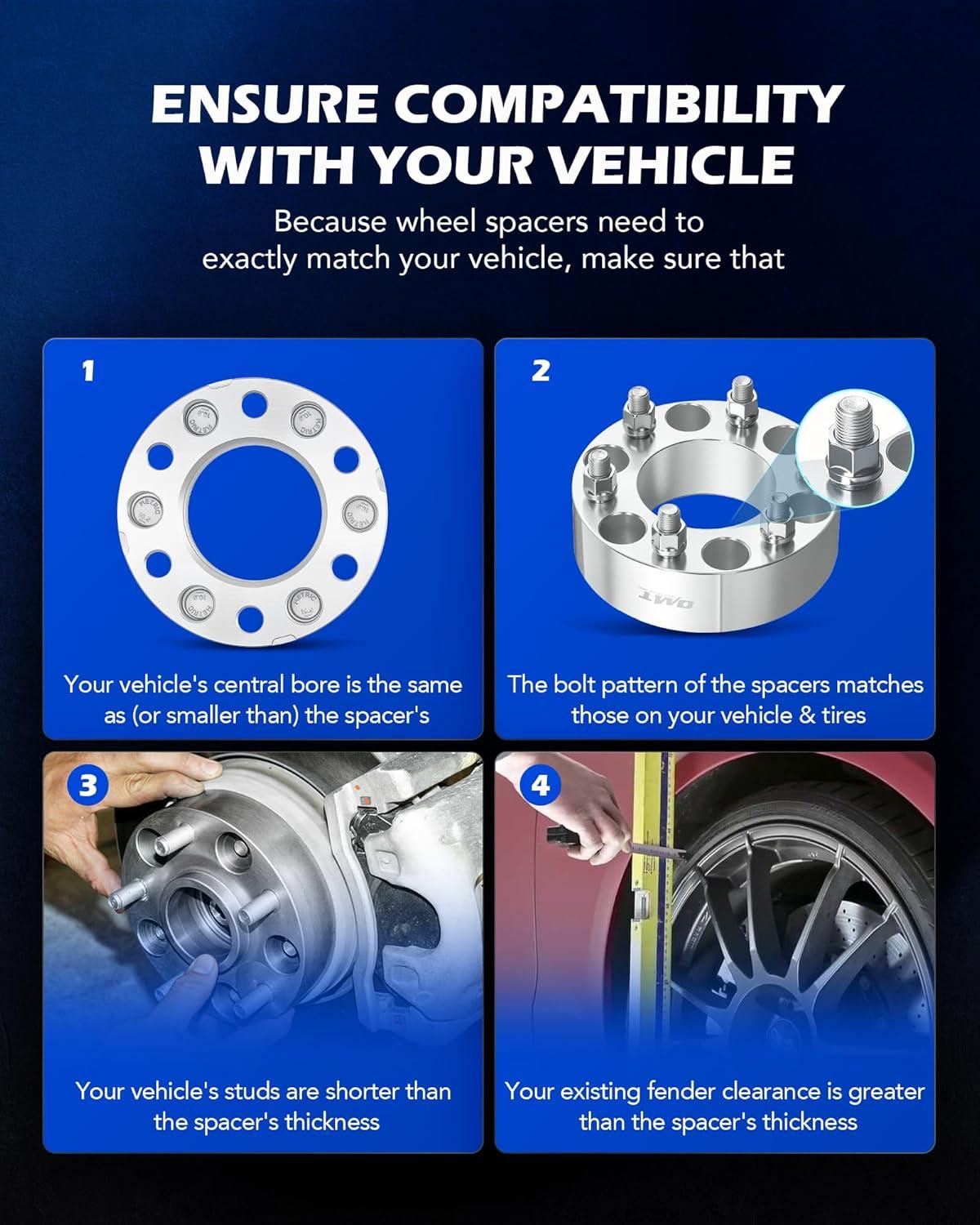 ENSURE COMPATIBILITY WITH YOUR VEHICLE

Because wheel spacers need to exactly match your vehicle, make sure that

1

METRIC 10.9

METRIC 10.9

METRIC 10.9

METRIC 10.9

METRIC 10.9

METRIC 10.9

Your vehicle's central bore is the same as (or smaller than) the spacer's

2

OMT

The bolt pattern of the spacers matches those on your vehicle & tires

3

Your vehicle's studs are shorter than the spacer's thickness

4

Your existing fender clearance is greater than the spacer's thickness