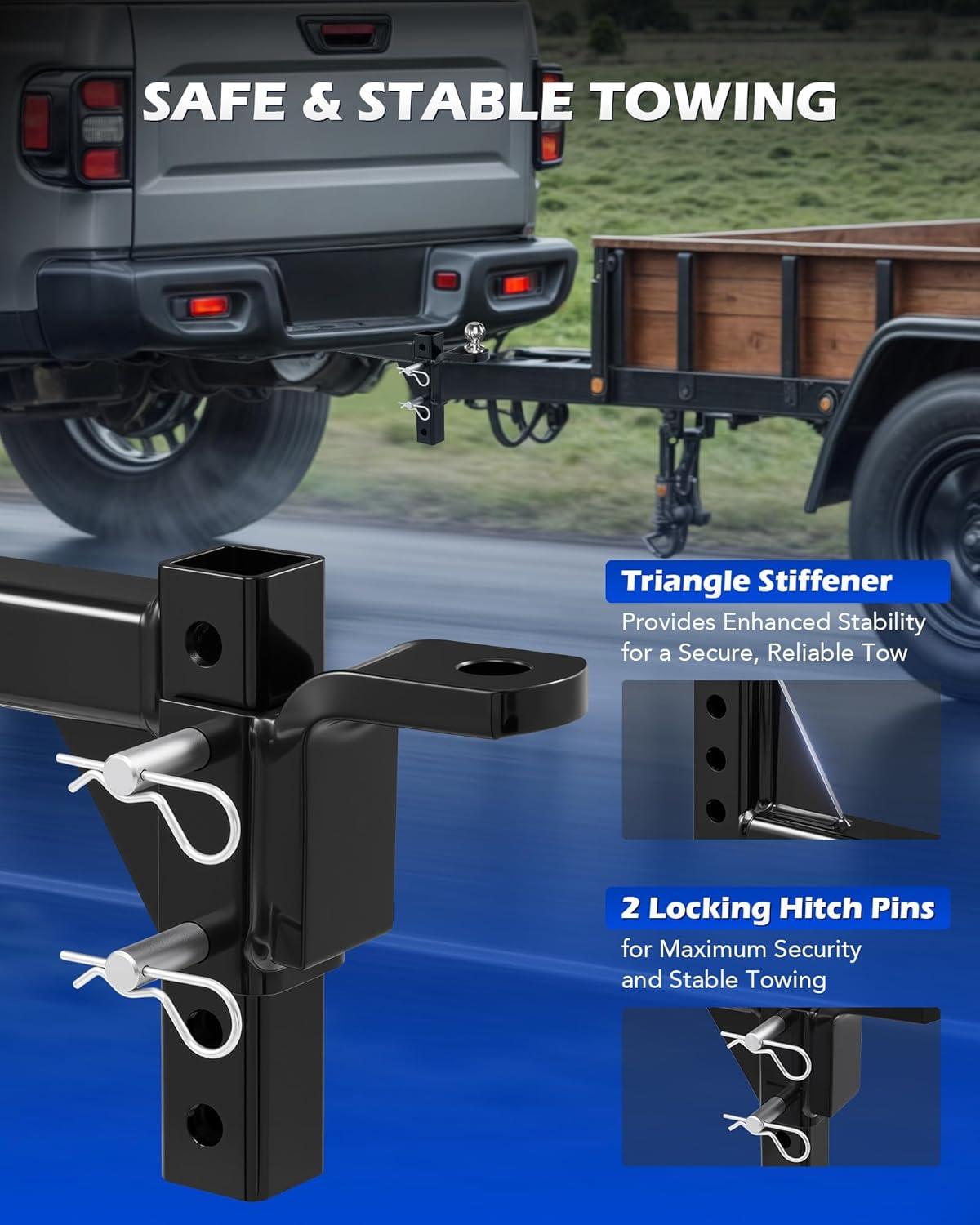 SAFE & STABLE TOWING

Triangle Stiffener

Provides Enhanced Stability for a Secure, Reliable Tow

2 Locking Hitch Pins

for Maximum Security and Stable Towing