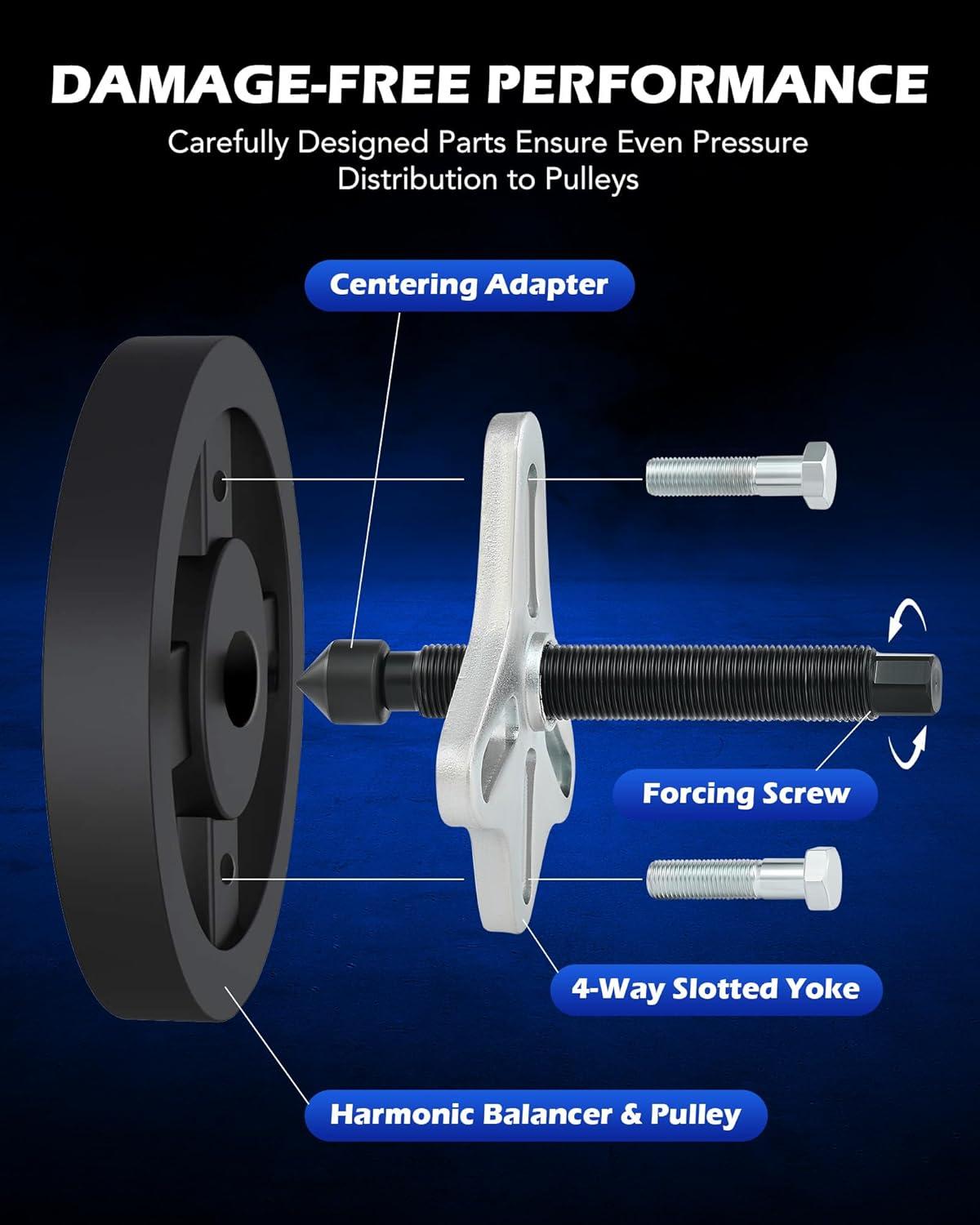 DAMAGE-FREE PERFORMANCE

Carefully Designed Parts Ensure Even Pressure Distribution to Pulleys

Centering Adapter

Forcing Screw

4-Way Slotted Yoke

Harmonic Balancer & Pulley