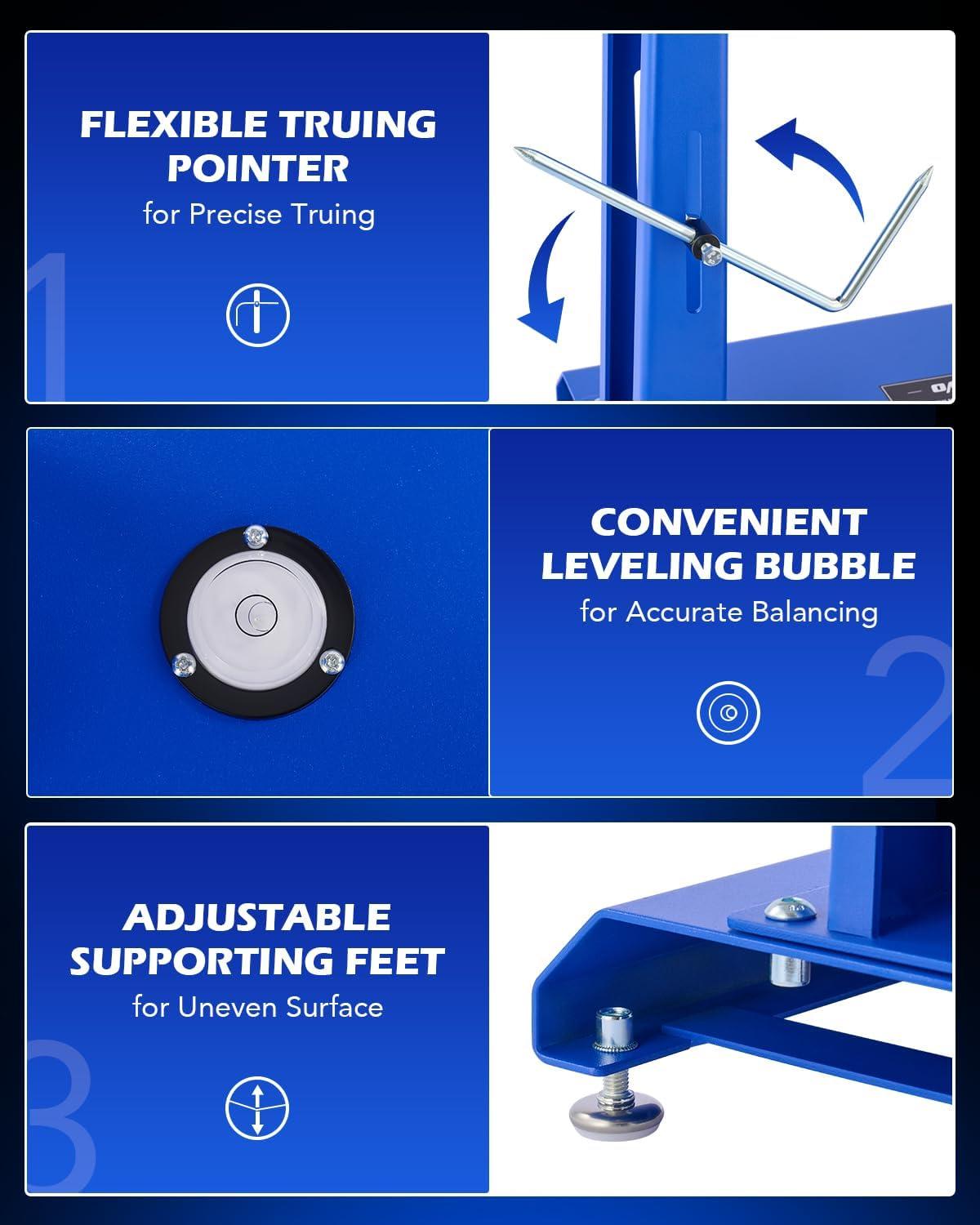 FLEXIBLE TRUING POINTER
for Precise Truing

1

CONVENIENT LEVELING BUBBLE
for Accurate Balancing

2

ADJUSTABLE SUPPORTING FEET
for Uneven Surface

3