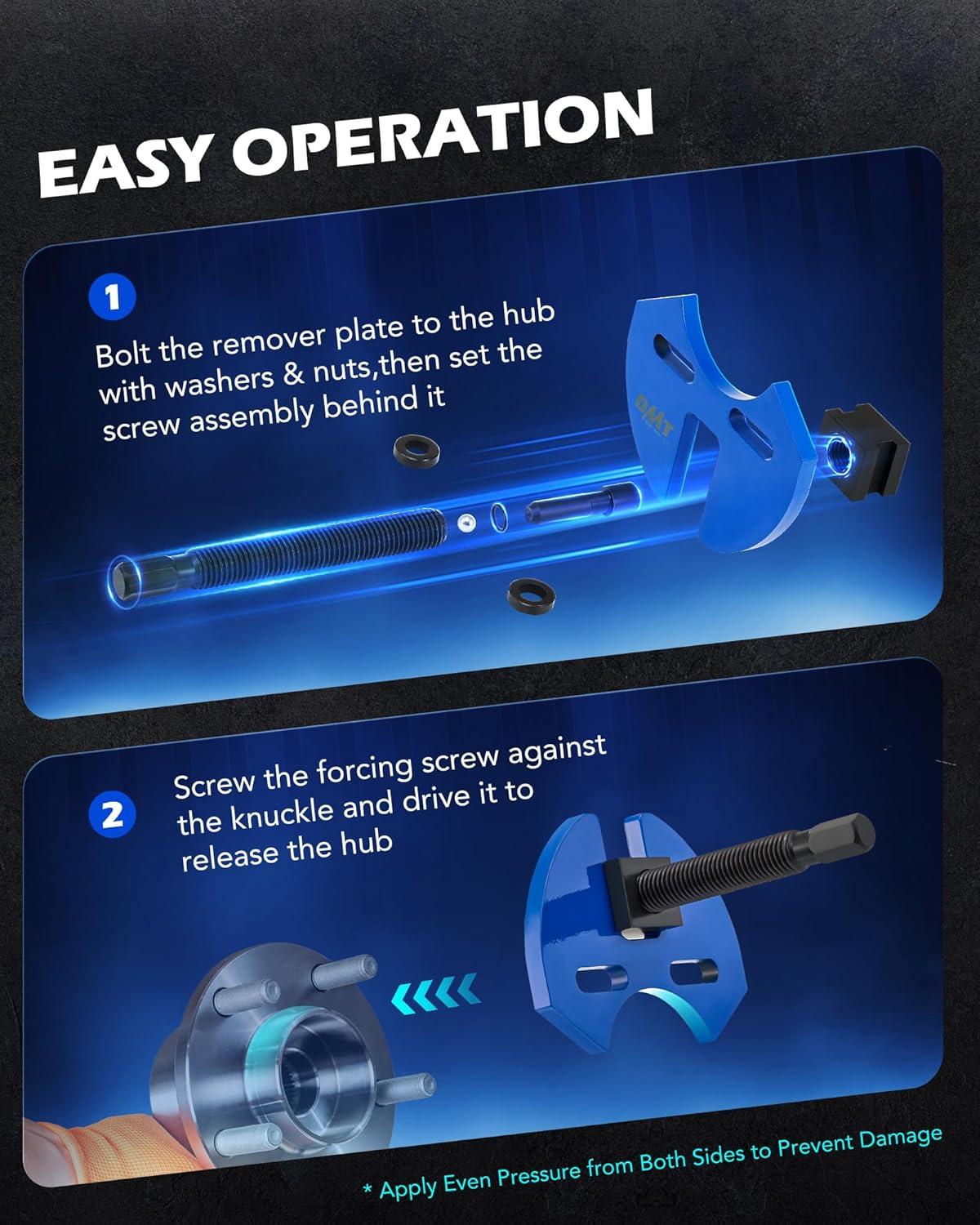 EASY OPERATION

1

Bolt the remover plate to the hub with washers & nuts,then set the screw assembly behind it

DMT

2

Screw the forcing screw against the knuckle and drive it to release the hub

* Apply Even Pressure from Both Sides to Prevent Damage