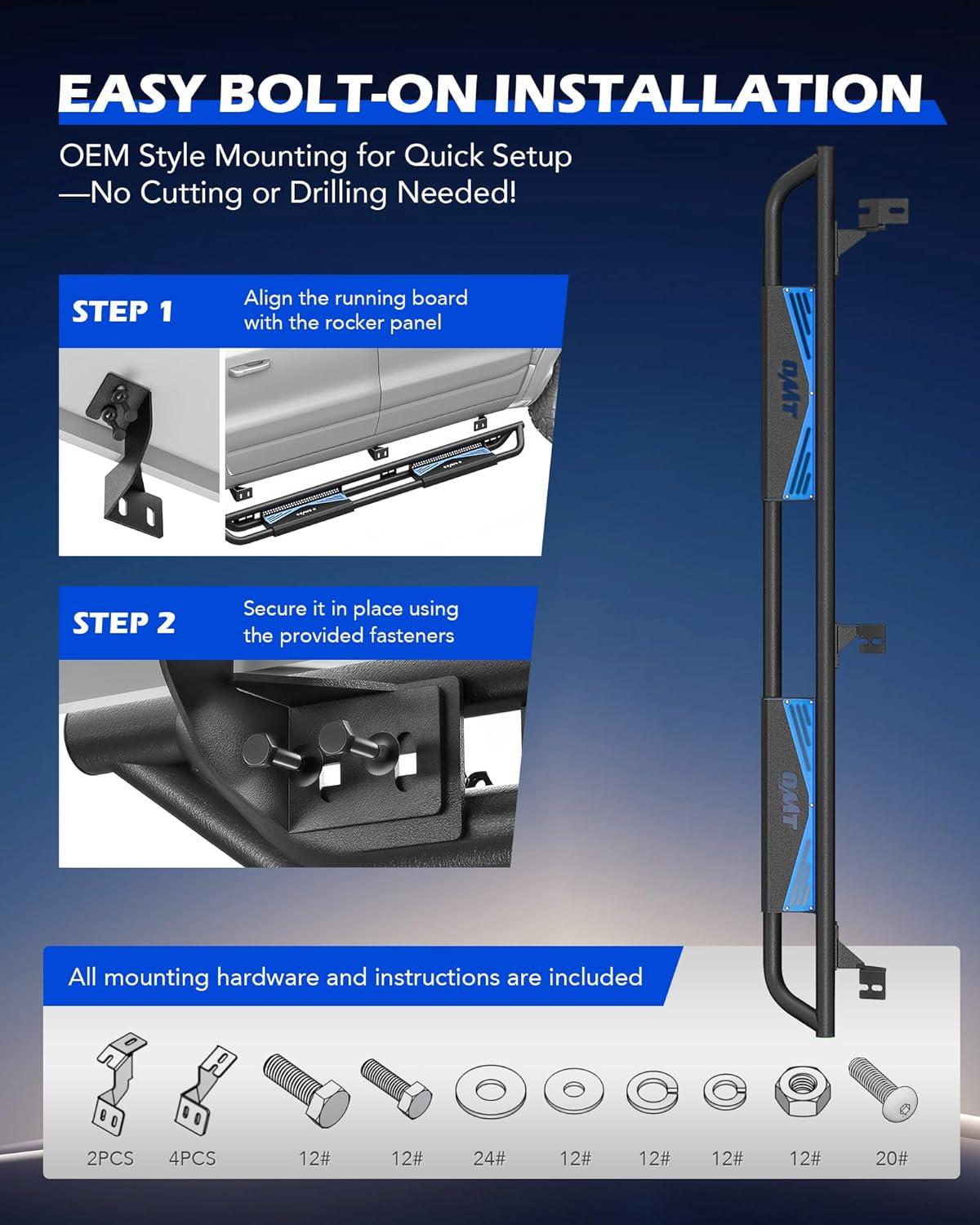 EASY BOLT-ON INSTALLATION

OEM Style Mounting for Quick Setup —No Cutting or Drilling Needed!

STEP 1

Align the running board with the rocker panel

STEP 2

Secure it in place using the provided fasteners

OMT

OMT

All mounting hardware and instructions are included

2PCS 4PCS 12# 12# 24# 12# 12# 12# 12# 20#