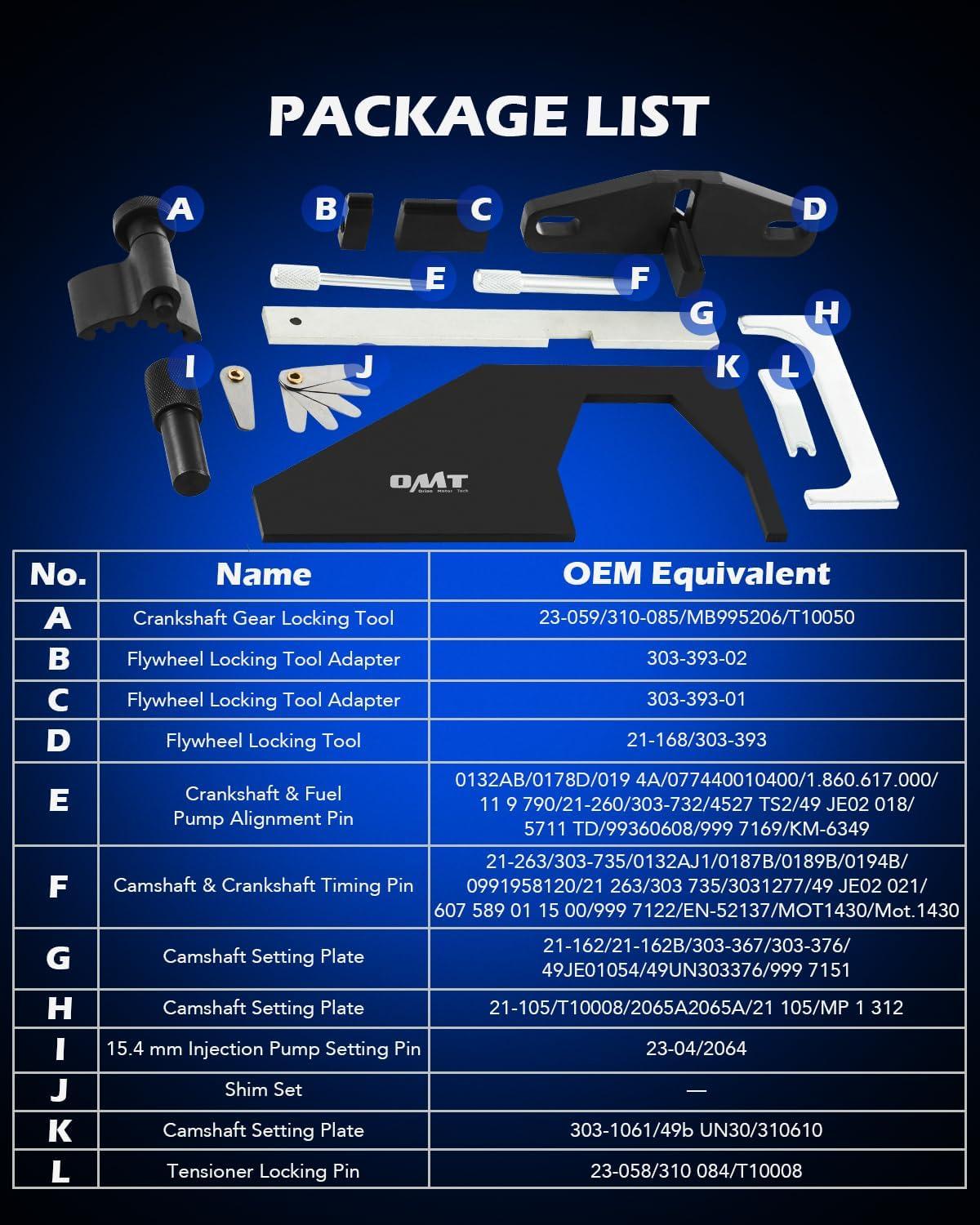 PACKAGE LIST

A B C D E F G H I J K L

OMT Orion Motor Tech

| No. | Name | OEM Equivalent |
|---|---|---|
| A | Crankshaft Gear Locking Tool | 23-059/310-085/MB995206/T10050 |
| B | Flywheel Locking Tool Adapter | 303-393-02 |
| C | Flywheel Locking Tool Adapter | 303-393-01 |
| D | Flywheel Locking Tool | 21-168/303-393 |
| E | Crankshaft & Fuel Pump Alignment Pin | 0132AB/0178D/019 4A/077440010400/1.860.617.000/ 11 9 790/21-260/303-732/4527 TS2/49 JE02 018/ 5711 TD/99360608/999 7169/KM-6349 |
| F | Camshaft & Crankshaft Timing Pin | 21-263/303-735/0132AJ1/0187B/0189B/0194B/ 0991958120/21 263/303 735/3031277/49 JE02 021/ 607 589 01 15 00/999 7122/EN-52137/MOT1430/Mot.1430 |
| G | Camshaft Setting Plate | 21-162/21-162B/303-367/303-376/ 49JE01054/49UN303376/999 7151 |
| H | Camshaft Setting Plate | 21-105/T10008/2065A2065A/21 105/MP 1 312 |
| I | 15.4 mm Injection Pump Setting Pin | 23-04/2064 |
| J | Shim Set | — |
| K | Camshaft Setting Plate | 303-1061/49b UN30/310610 |
| L | Tensioner Locking Pin | 23-058/310 084/T10008 |