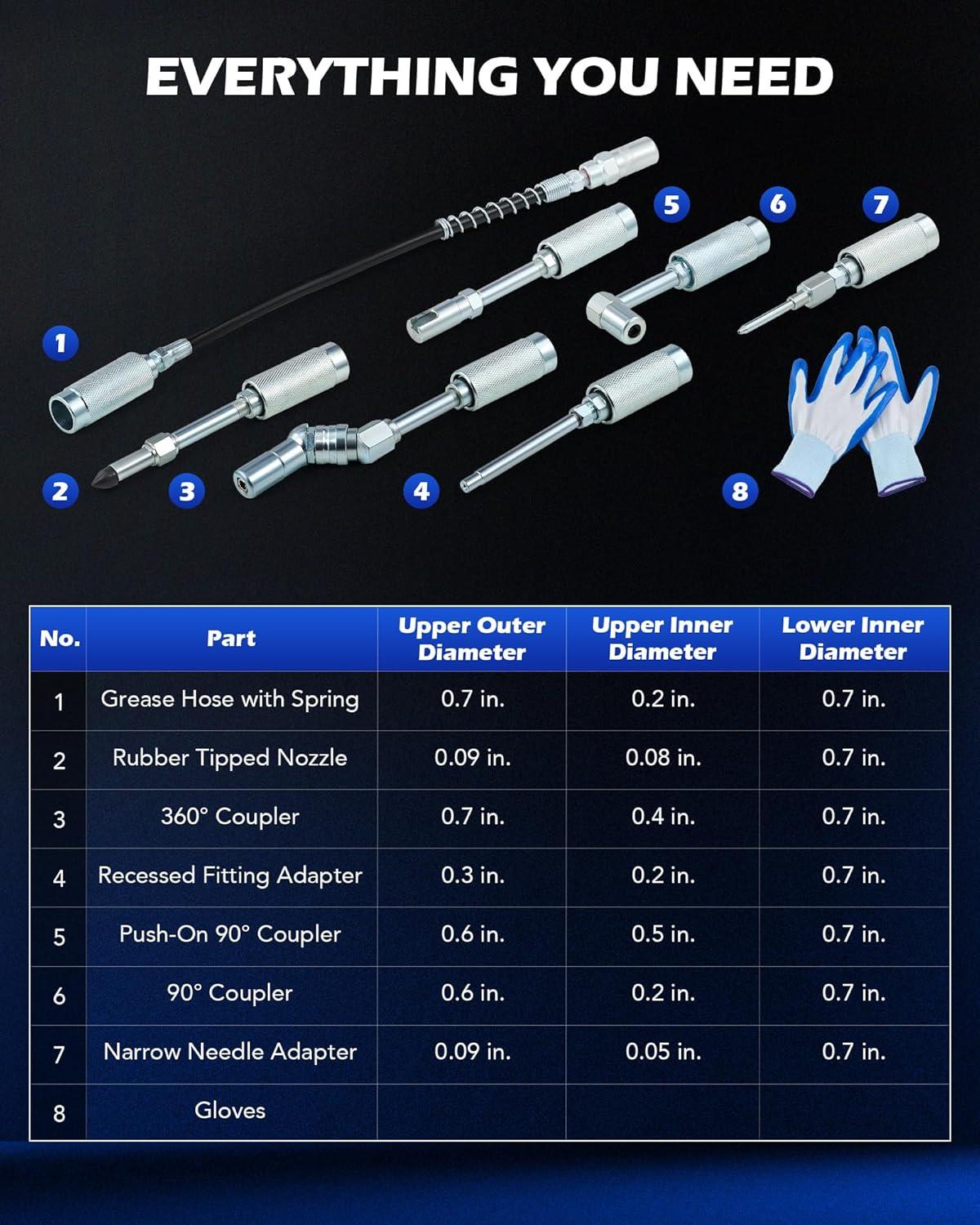 EVERYTHING YOU NEED

5 6 7

1

2 3 4 8

| No. | Part | Upper Outer Diameter | Upper Inner Diameter | Lower Inner Diameter |
|---|---|---|---|---|
| 1 | Grease Hose with Spring | 0.7 in. | 0.2 in. | 0.7 in. |
| 2 | Rubber Tipped Nozzle | 0.09 in. | 0.08 in. | 0.7 in. |
| 3 | 360° Coupler | 0.7 in. | 0.4 in. | 0.7 in. |
| 4 | Recessed Fitting Adapter | 0.3 in. | 0.2 in. | 0.7 in. |
| 5 | Push-On 90° Coupler | 0.6 in. | 0.5 in. | 0.7 in. |
| 6 | 90° Coupler | 0.6 in. | 0.2 in. | 0.7 in. |
| 7 | Narrow Needle Adapter | 0.09 in. | 0.05 in. | 0.7 in. |
| 8 | Gloves | | | |