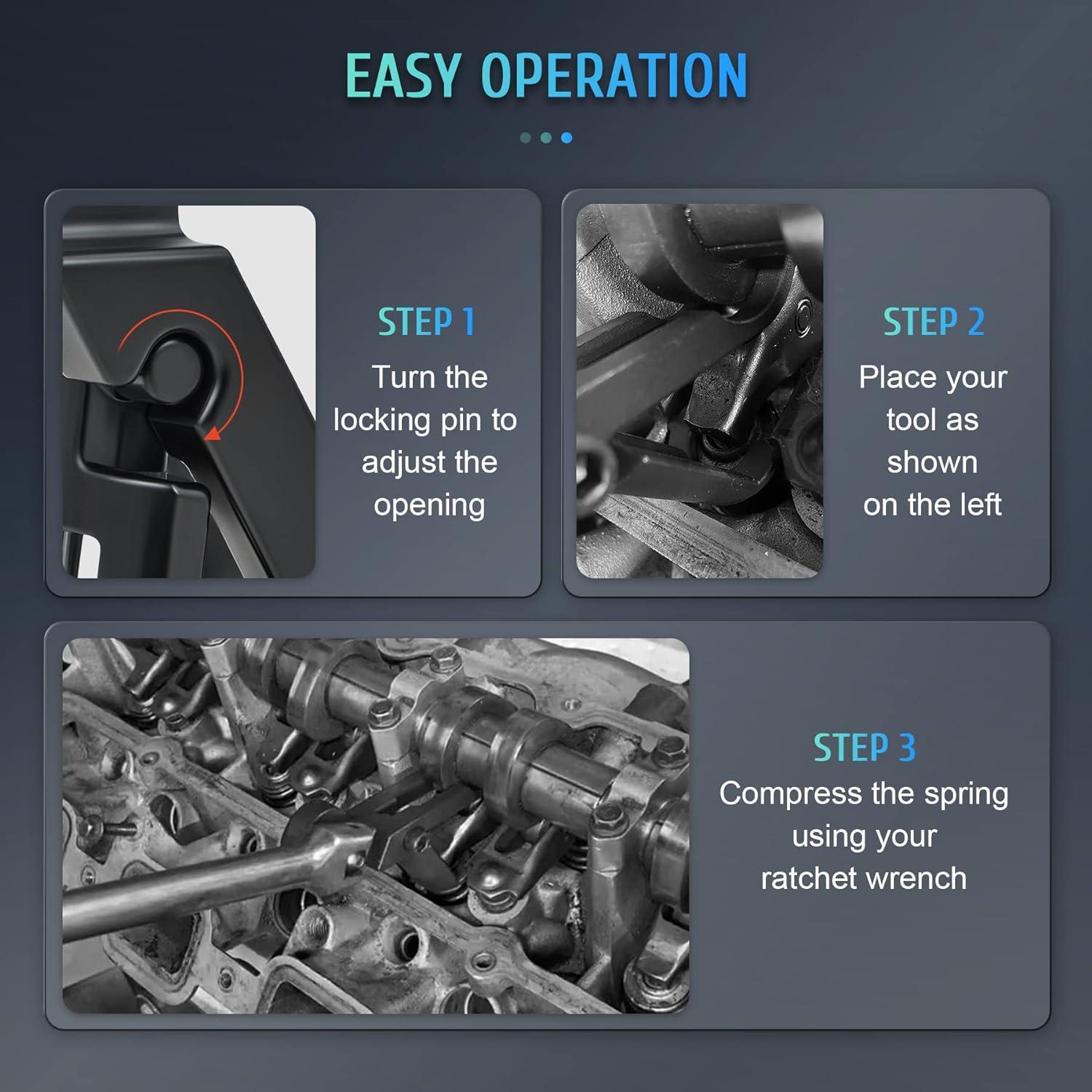 EASY OPERATION

STEP 1
Turn the locking pin to adjust the opening

STEP 2
Place your tool as shown on the left

STEP 3
Compress the spring using your ratchet wrench