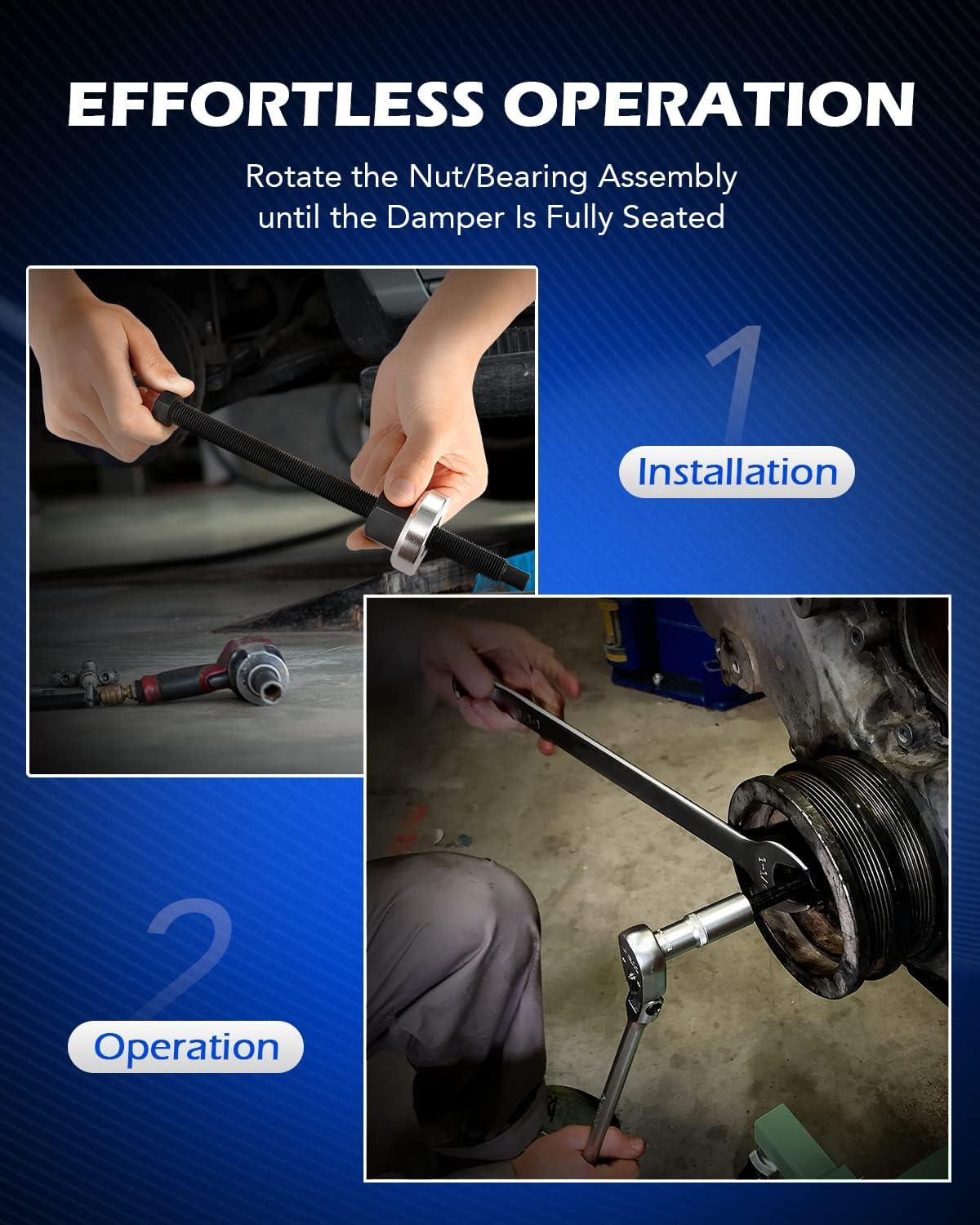 EFFORTLESS OPERATION

Rotate the Nut/Bearing Assembly until the Damper Is Fully Seated

1

Installation

2

Operation