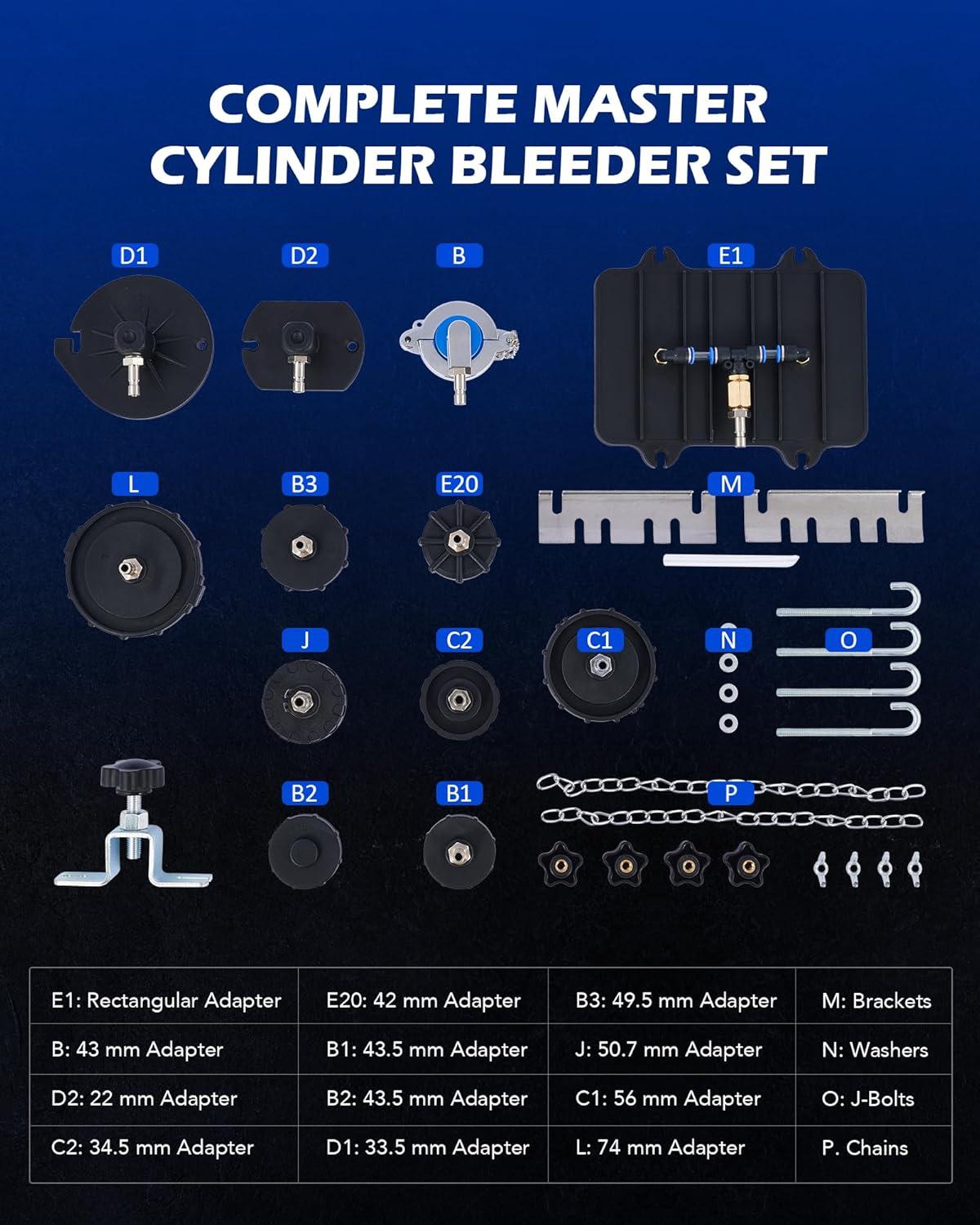 COMPLETE MASTER CYLINDER BLEEDER SET

D1

D2

B

E1

L

B3

E20

M

J

C2

C1

N

O

B2

B1

P

| E1: Rectangular Adapter | E20: 42 mm Adapter | B3: 49.5 mm Adapter | M: Brackets |
|---|---|---|---|
| B: 43 mm Adapter | B1: 43.5 mm Adapter | J: 50.7 mm Adapter | N: Washers |
| D2: 22 mm Adapter | B2: 43.5 mm Adapter | C1: 56 mm Adapter | O: J-Bolts |
| C2: 34.5 mm Adapter | D1: 33.5 mm Adapter | L: 74 mm Adapter | P. Chains |