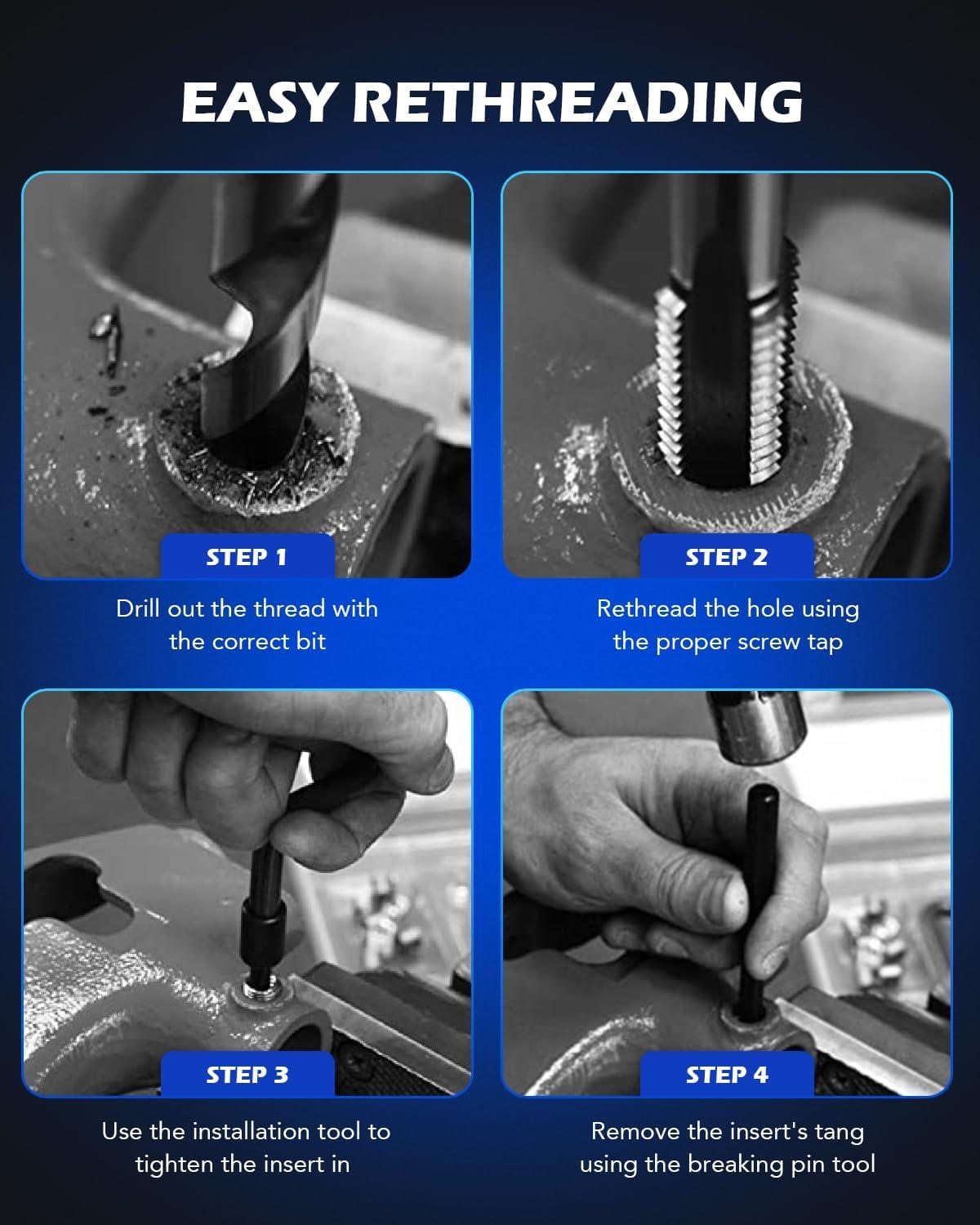 EASY RETHREADING

STEP 1

Drill out the thread with the correct bit

STEP 2

Rethread the hole using the proper screw tap

STEP 3

Use the installation tool to tighten the insert in

STEP 4

Remove the insert's tang using the breaking pin tool