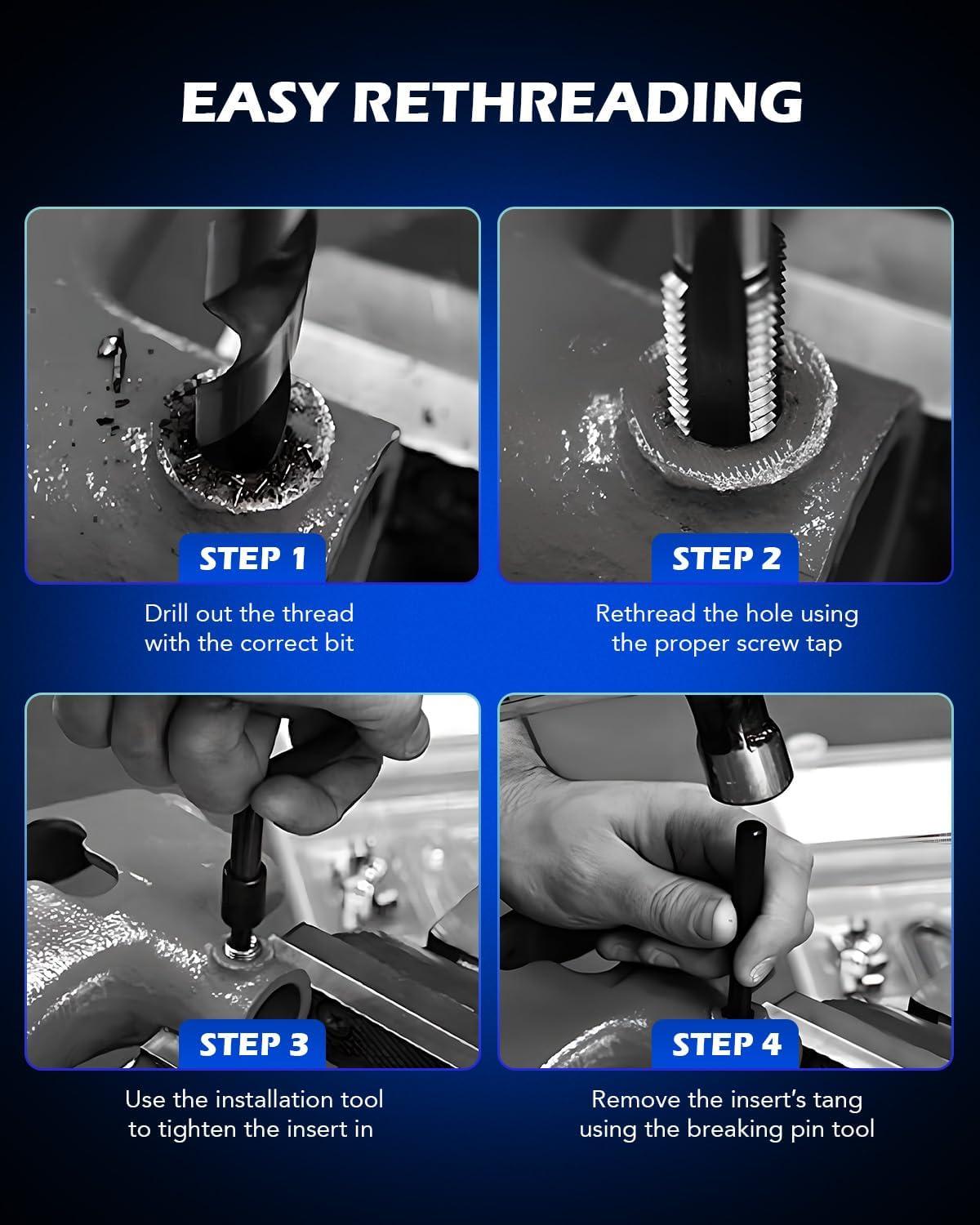 EASY RETHREADING

STEP 1

Drill out the thread with the correct bit

STEP 2

Rethread the hole using the proper screw tap

STEP 3

Use the installation tool to tighten the insert in

STEP 4

Remove the insert's tang using the breaking pin tool