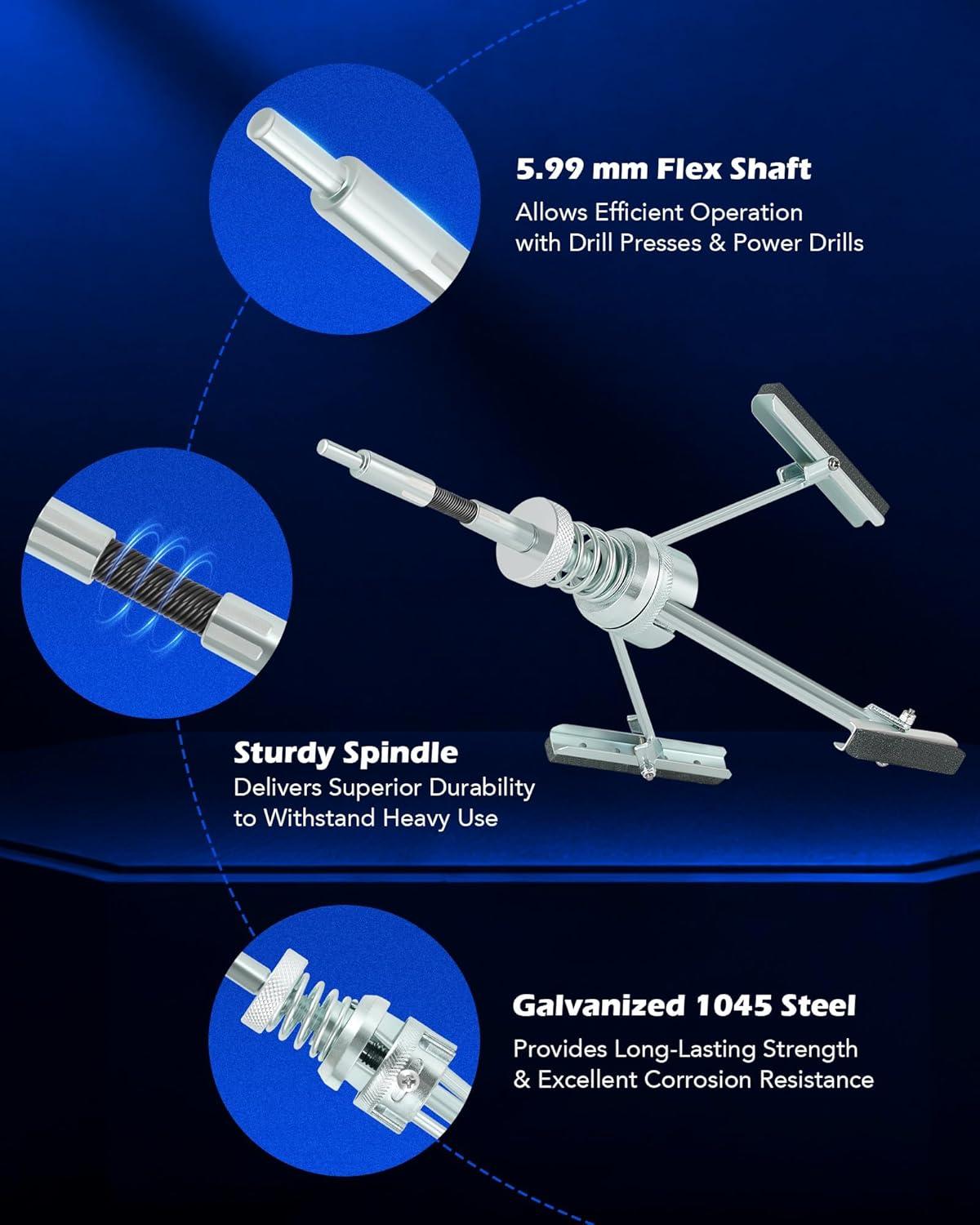 5.99 mm Flex Shaft
Allows Efficient Operation with Drill Presses & Power Drills

Sturdy Spindle
Delivers Superior Durability to Withstand Heavy Use

Galvanized 1045 Steel
Provides Long-Lasting Strength & Excellent Corrosion Resistance