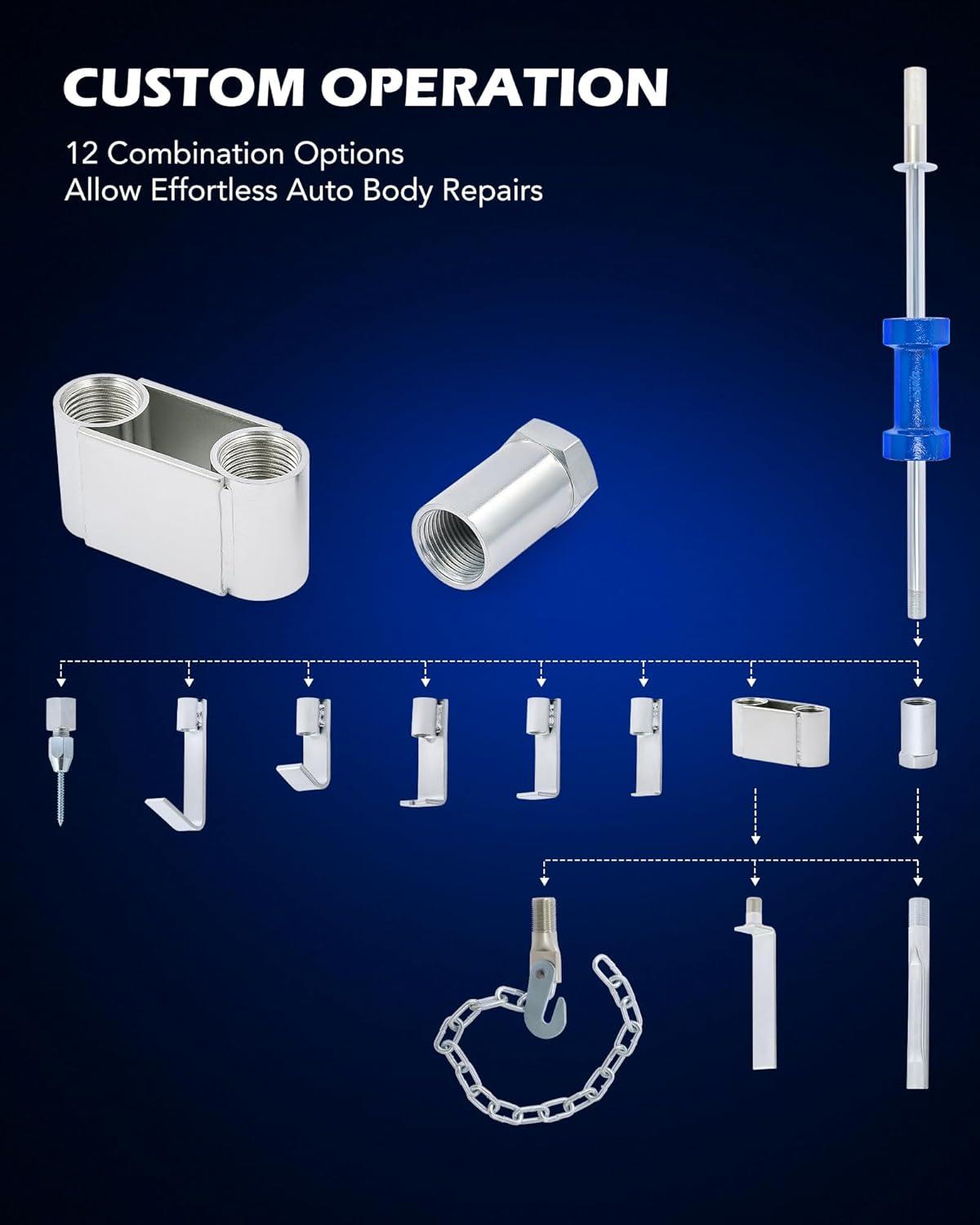 CUSTOM OPERATION

12 Combination Options
Allow Effortless Auto Body Repairs