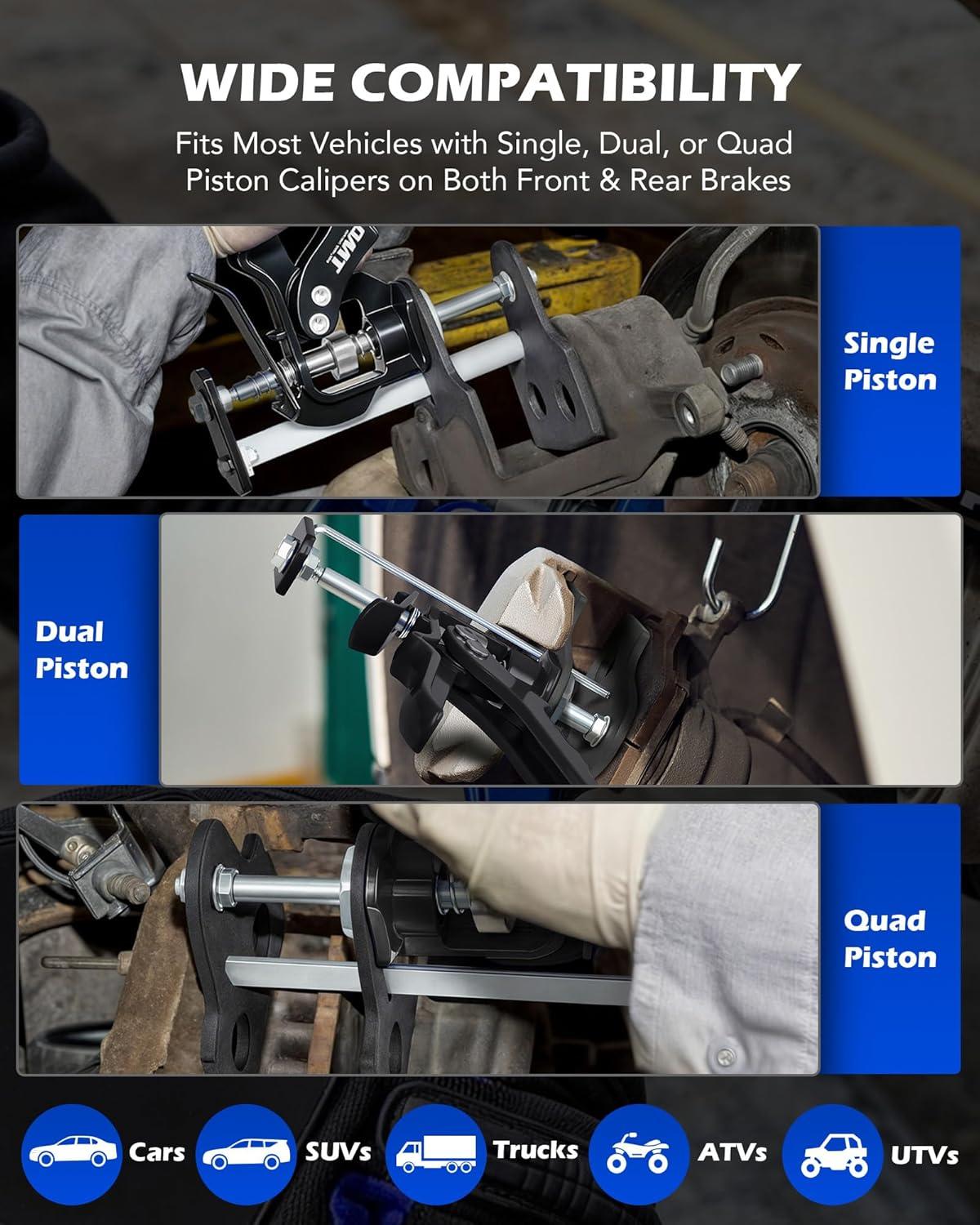 WIDE COMPATIBILITY

Fits Most Vehicles with Single, Dual, or Quad Piston Calipers on Both Front & Rear Brakes

OMT

Single Piston

Dual Piston

Quad Piston

Cars

SUVs

Trucks

ATVs

UTVs