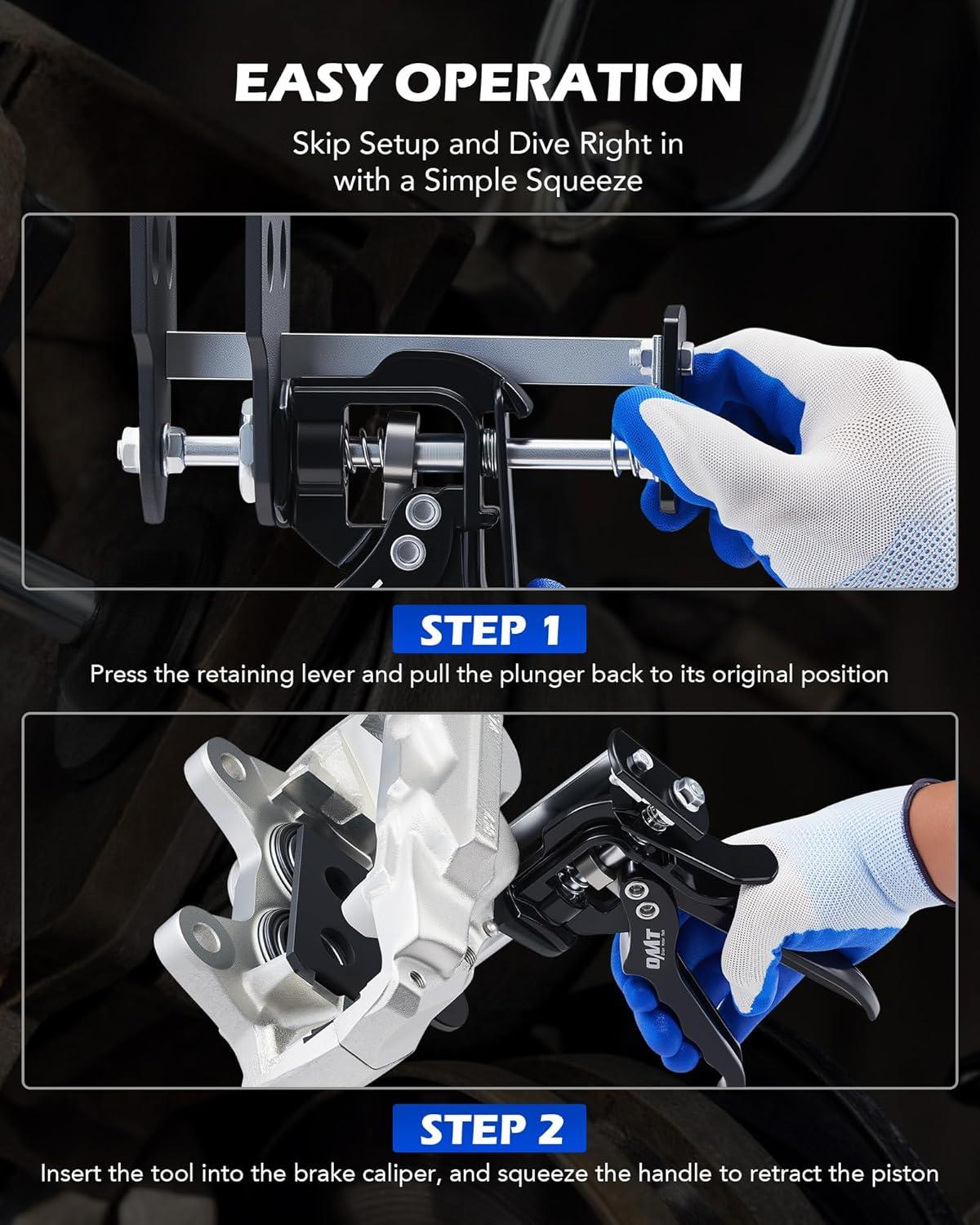 EASY OPERATION

Skip Setup and Dive Right in with a Simple Squeeze

STEP 1

Press the retaining lever and pull the plunger back to its original position

OMT

STEP 2

Insert the tool into the brake caliper, and squeeze the handle to retract the piston