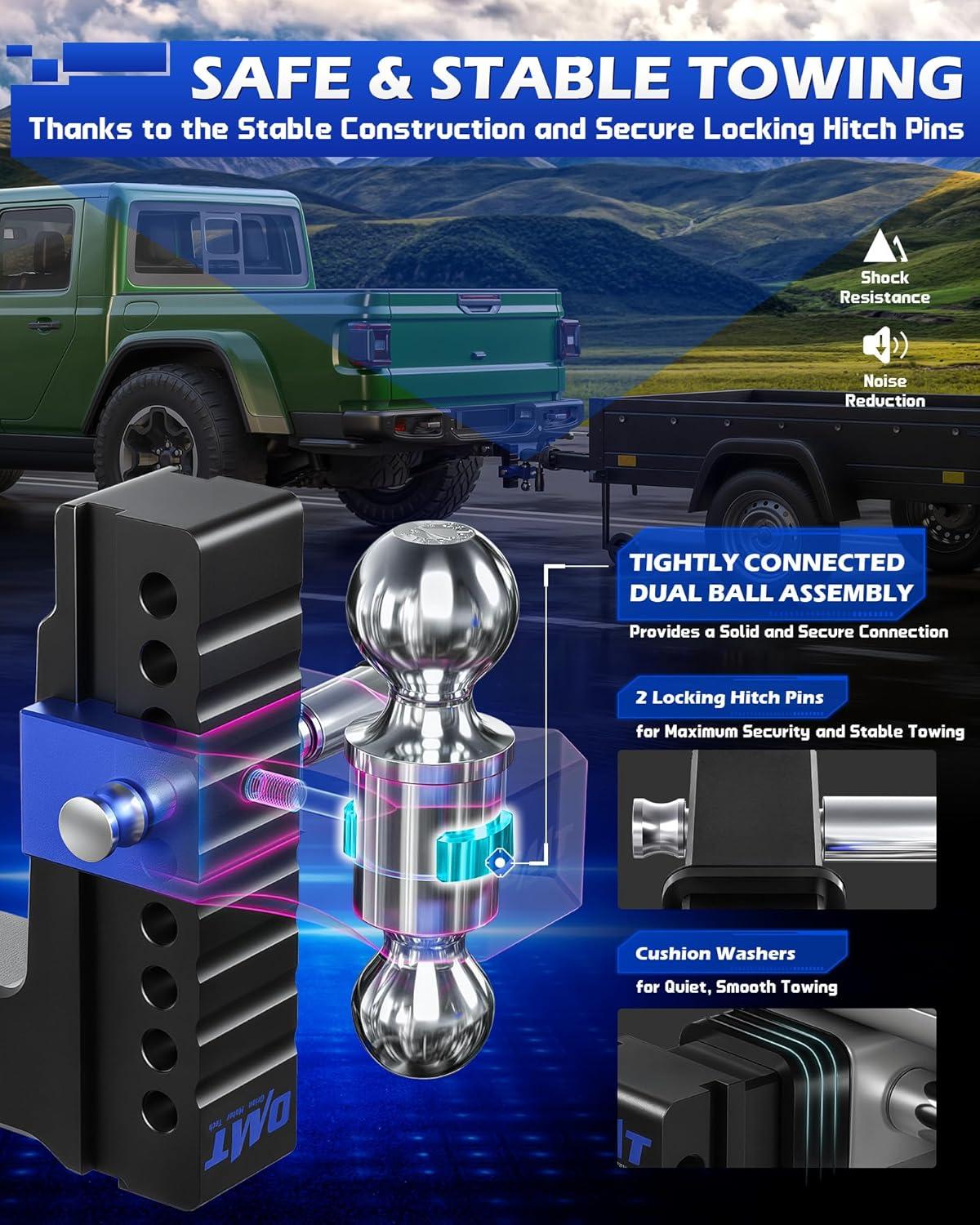 SAFE & STABLE TOWING
Thanks to the Stable Construction and Secure Locking Hitch Pins

Shock Resistance

Noise Reduction

TIGHTLY CONNECTED DUAL BALL ASSEMBLY
Provides a Solid and Secure Connection

2 Locking Hitch Pins
for Maximum Security and Stable Towing

Cushion Washers
for Quiet, Smooth Towing

OMT
Orion Motor Tech